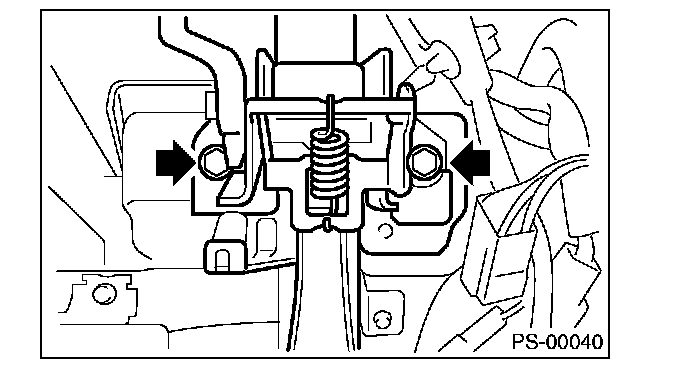 PS-00040