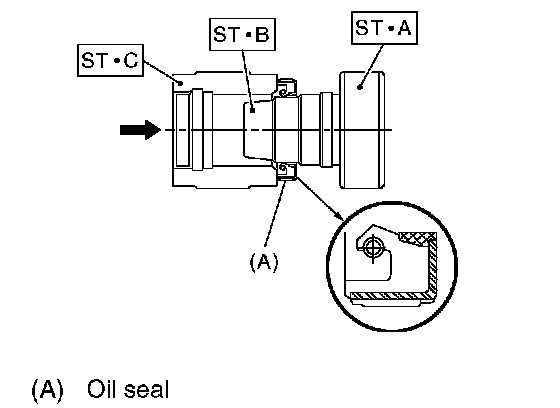 ST • C

ST • B

ST • A

(A)

(A) Oil seal