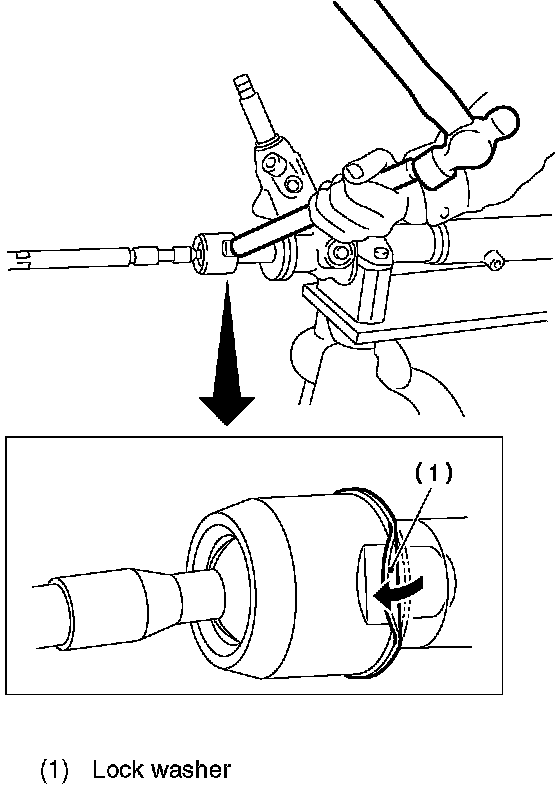 (1)

(1) Lock washer