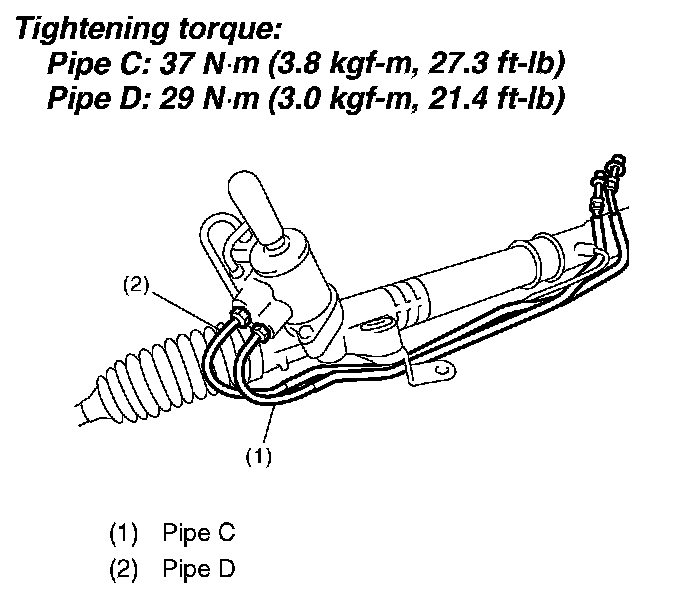 Tightening torque:
Pipe C: 37 N·m (3.8 kgf-m, 27.3 ft-lb)
Pipe D: 29 N·m (3.0 kgf-m, 21.4 ft-lb)

(2)

(1)

(1) Pipe C
(2) Pipe D