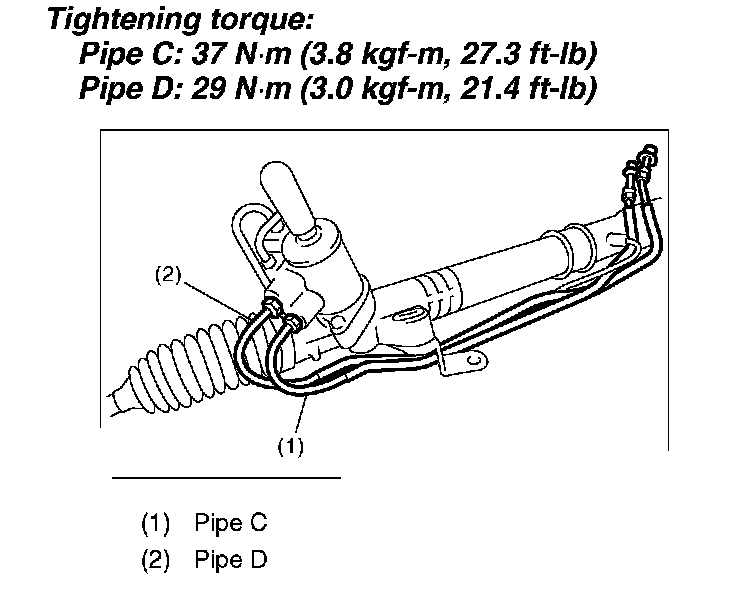 Tightening torque:
Pipe C: 37 N·m (3.8 kgf-m, 27.3 ft-lb)
Pipe D: 29 N·m (3.0 kgf-m, 21.4 ft-lb)

(2)

(1)

(1) Pipe C
(2) Pipe D