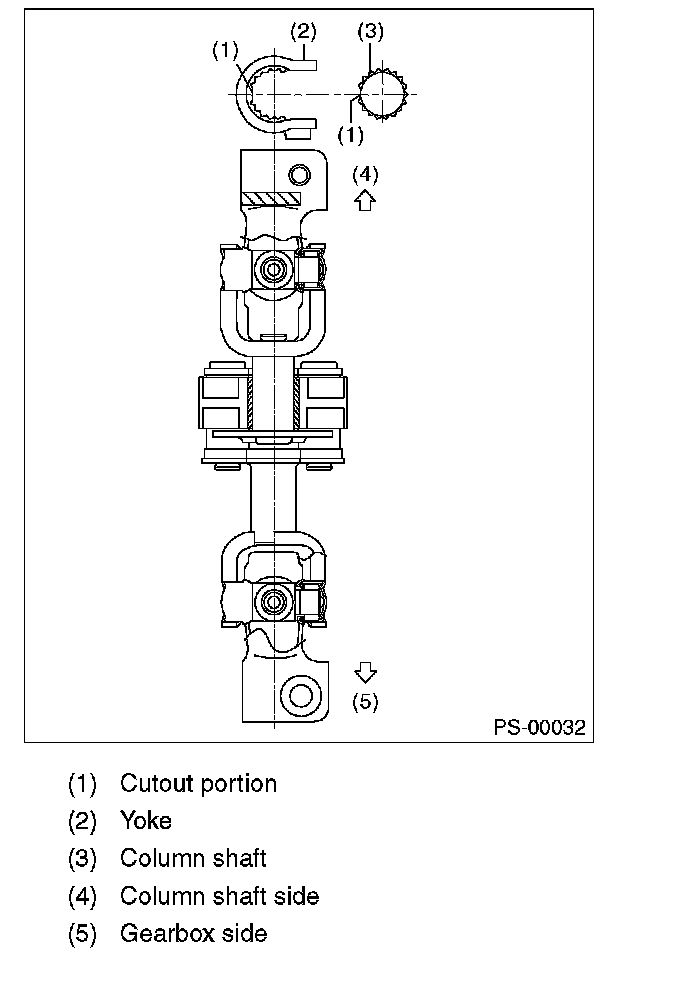 (1)
(2)
(3)
(1)
(4)
(5)
PS-00032

(1) Cutout portion
(2) Yoke
(3) Column shaft
(4) Column shaft side
(5) Gearbox side