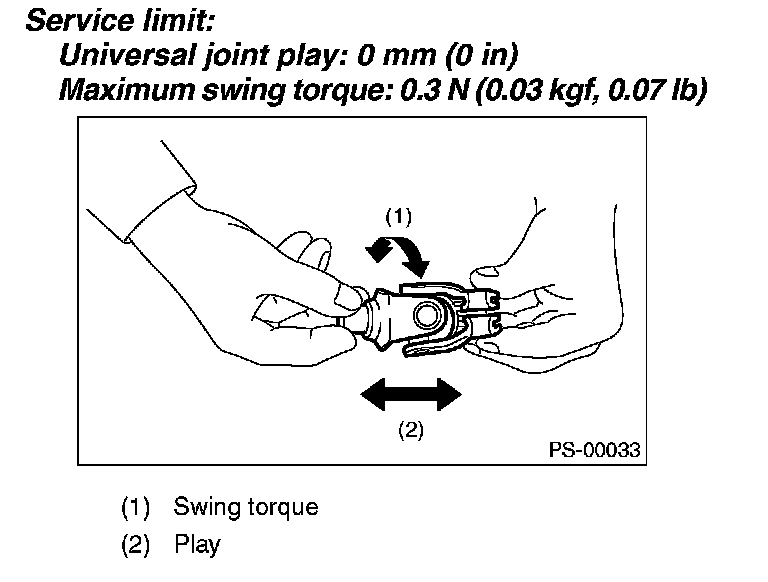 Service limit:
Universal joint play: 0 mm (0 in)
Maximum swing torque: 0.3 N (0.03 kgf, 0.07 lb)

(1)

(2)

PS-00033

(1) Swing torque
(2) Play