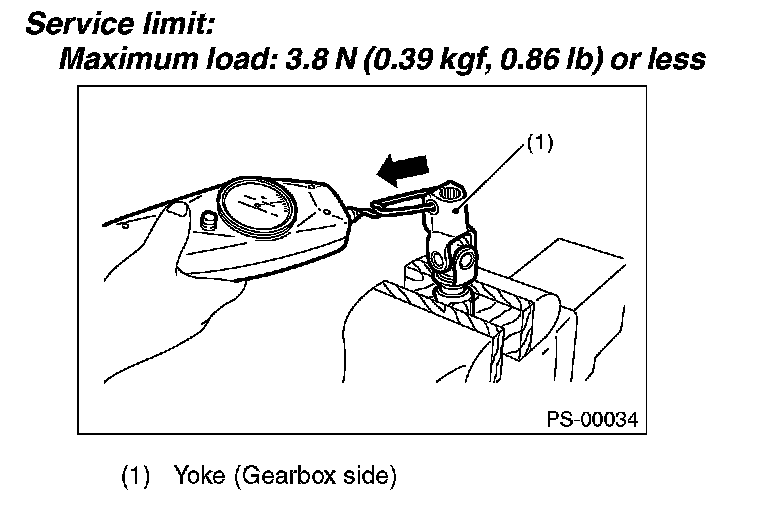 Service limit:
Maximum load: 3.8 N (0.39 kgf, 0.86 lb) or less

(1)

PS-00034

(1) Yoke (Gearbox side)