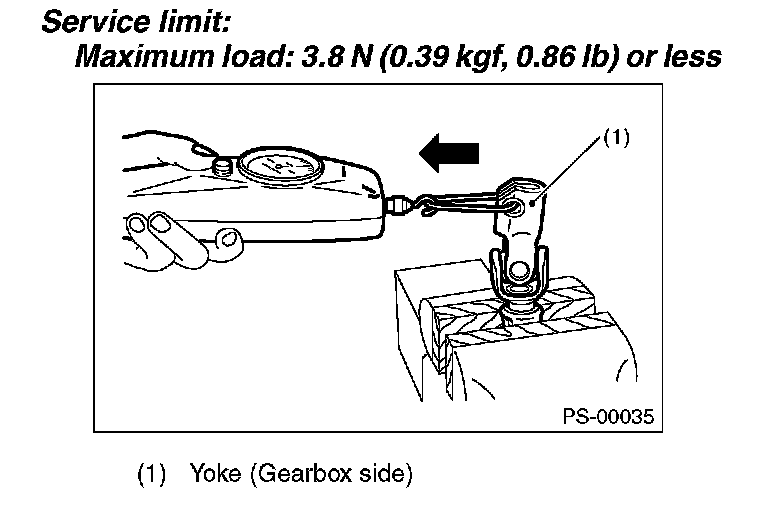 Service limit:
Maximum load: 3.8 N (0.39 kgf, 0.86 lb) or less

(1)

PS-00035

(1) Yoke (Gearbox side)