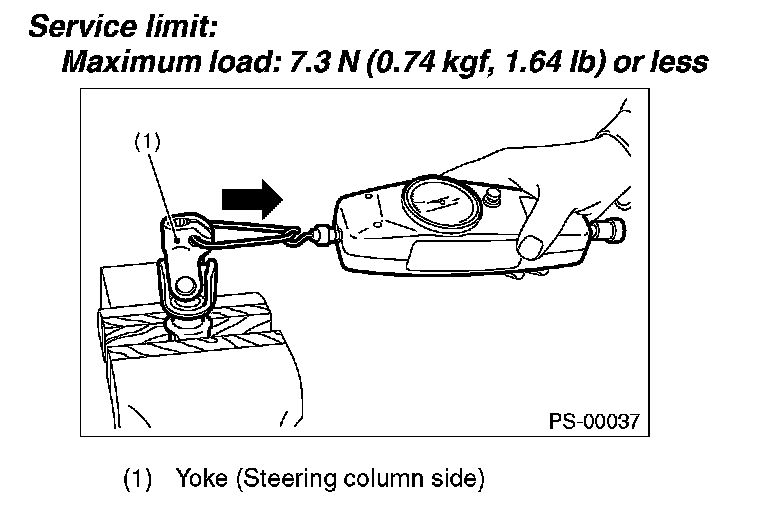 Service limit:
Maximum load: 7.3 N (0.74 kgf, 1.64 lb) or less

(1)

PS-00037

(1) Yoke (Steering column side)