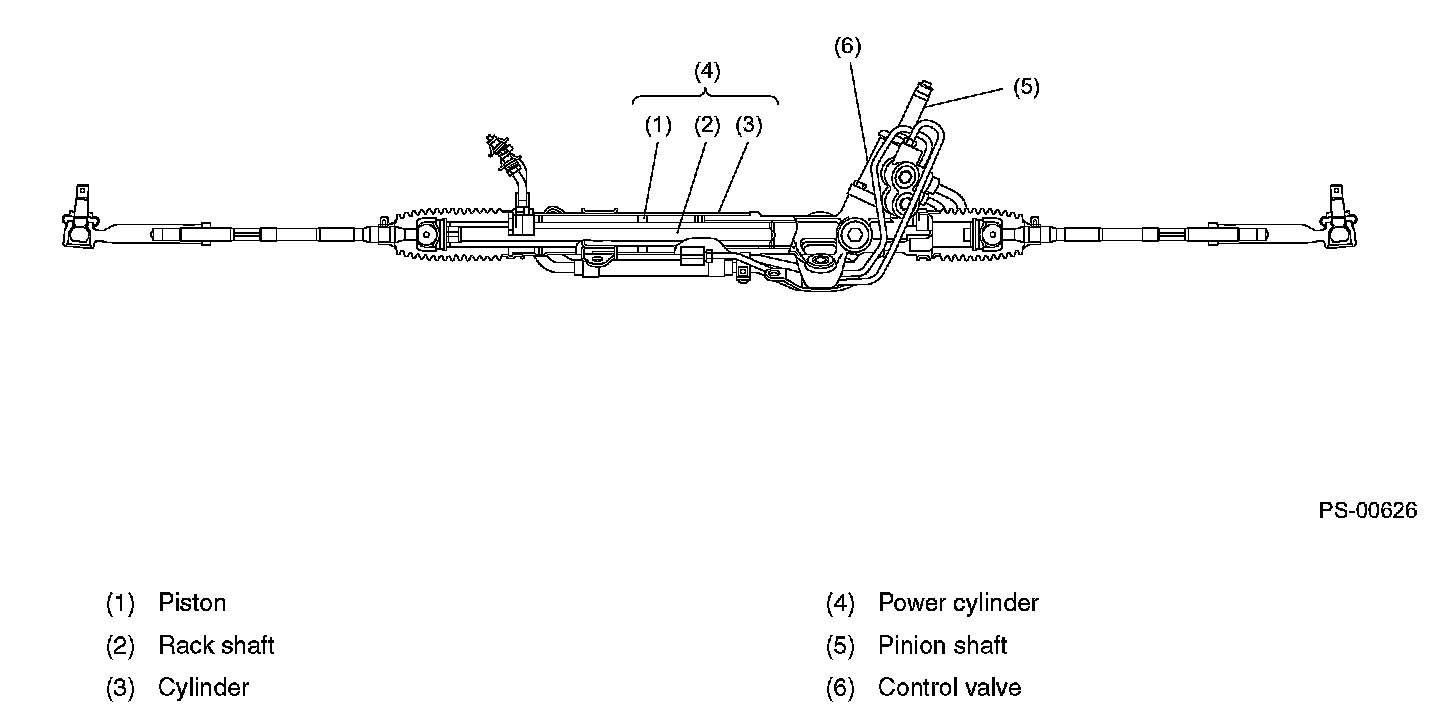 (6)
(4)
(5)
(1) (2) (3)

PS-00626

(1) Piston
(2) Rack shaft
(3) Cylinder

(4) Power cylinder
(5) Pinion shaft
(6) Control valve