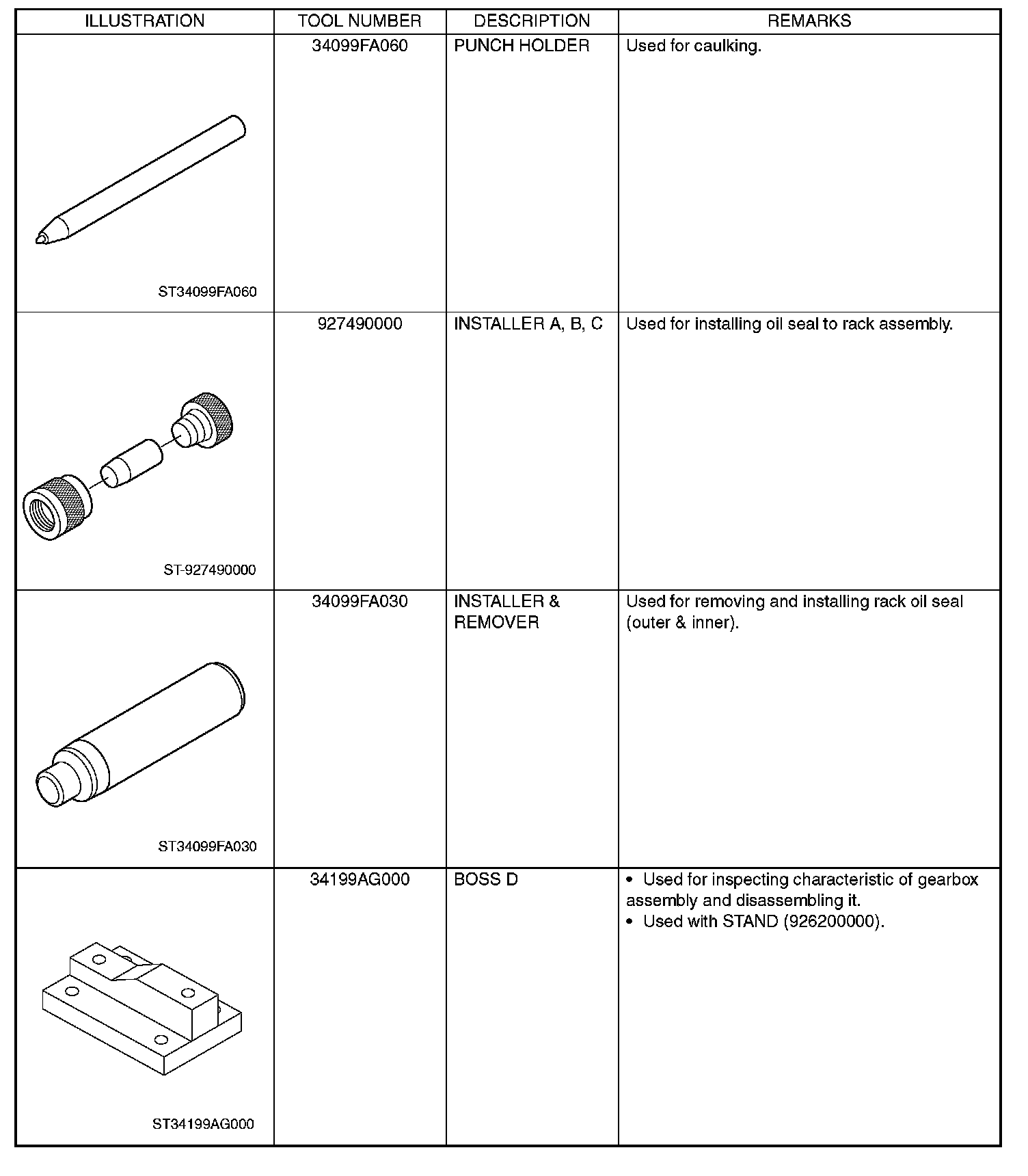 | ILLUSTRATION | TOOL NUMBER | DESCRIPTION | REMARKS |
|---|---|---|---|
| ST34099FA060 | 34099FA060 | PUNCH HOLDER | Used for caulking. |
| ST-927490000 | 927490000 | INSTALLER A, B, C | Used for installing oil seal to rack assembly. |
| ST34099FA030 | 34099FA030 | INSTALLER & REMOVER | Used for removing and installing rack oil seal (outer & inner). |
| ST34199AG000 | 34199AG000 | BOSS D | • Used for inspecting characteristic of gearbox assembly and disassembling it. • Used with STAND (926200000). |