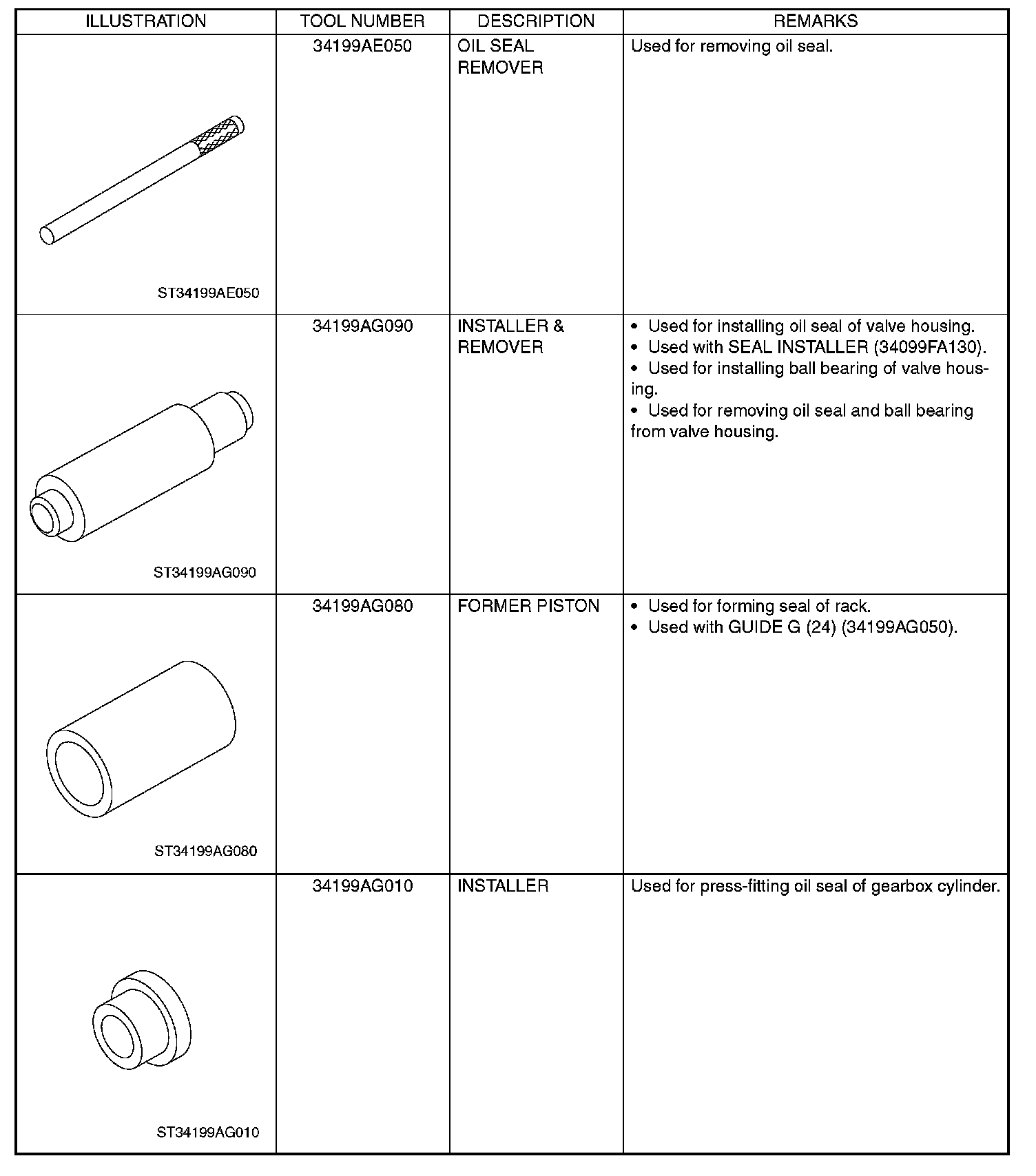 | ILLUSTRATION | TOOL NUMBER | DESCRIPTION | REMARKS |
|---|---|---|---|
| ST34199AE050 | 34199AE050 | OIL SEAL REMOVER | Used for removing oil seal. |
| ST34199AG090 | 34199AG090 | INSTALLER & REMOVER | • Used for installing oil seal of valve housing. • Used with SEAL INSTALLER (34099FA130). • Used for installing ball bearing of valve housing. • Used for removing oil seal and ball bearing from valve housing. |
| ST34199AG080 | 34199AG080 | FORMER PISTON | • Used for forming seal of rack. • Used with GUIDE G (24) (34199AG050). |
| ST34199AG010 | 34199AG010 | INSTALLER | Used for press-fitting oil seal of gearbox cylinder. |