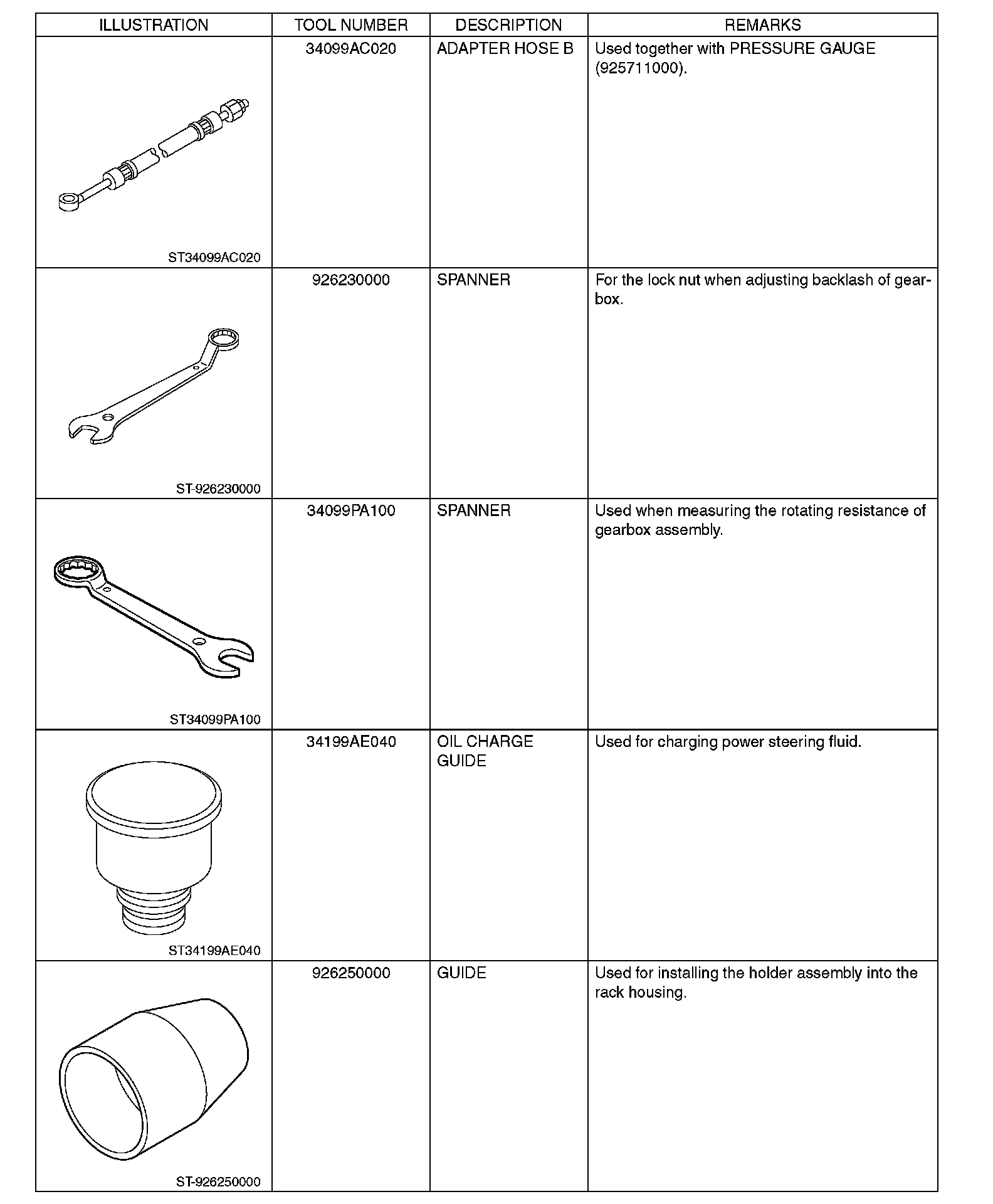 | ILLUSTRATION | TOOL NUMBER | DESCRIPTION | REMARKS |
|---|---|---|---|
| ST34099AC020 | 34099AC020 | ADAPTER HOSE B | Used together with PRESSURE GAUGE (925711000). |
| ST-926230000 | 926230000 | SPANNER | For the lock nut when adjusting backlash of gearbox. |
| ST34099PA100 | 34099PA100 | SPANNER | Used when measuring the rotating resistance of gearbox assembly. |
| ST34199AE040 | 34199AE040 | OIL CHARGE GUIDE | Used for charging power steering fluid. |
| ST-926250000 | 926250000 | GUIDE | Used for installing the holder assembly into the rack housing. |