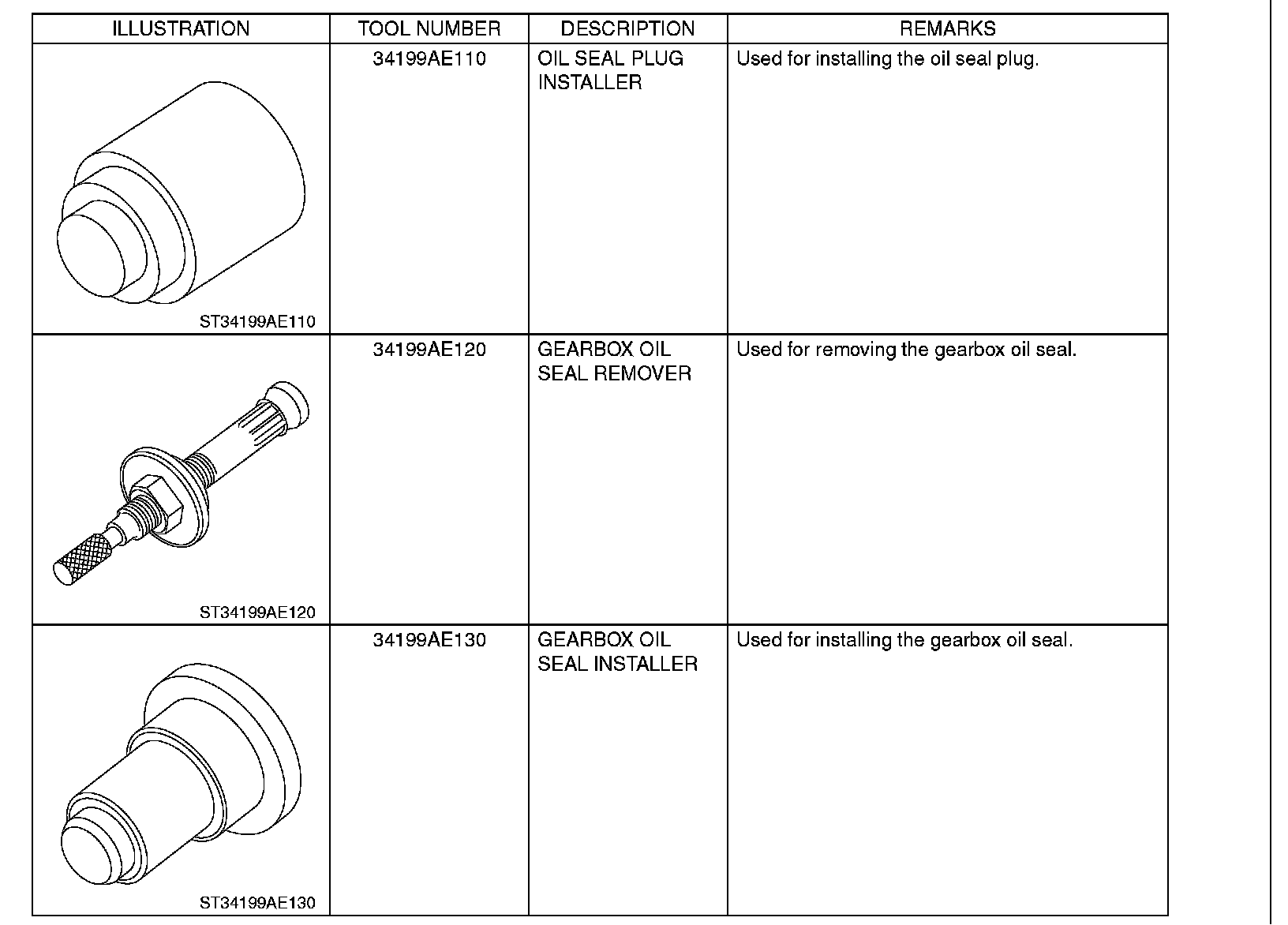 | ILLUSTRATION | TOOL NUMBER | DESCRIPTION | REMARKS |
|---|---|---|---|
| ST34199AE110 | 34199AE110 | OIL SEAL PLUG INSTALLER | Used for installing the oil seal plug. |
| ST34199AE120 | 34199AE120 | GEARBOX OIL SEAL REMOVER | Used for removing the gearbox oil seal. |
| ST34199AE130 | 34199AE130 | GEARBOX OIL SEAL INSTALLER | Used for installing the gearbox oil seal. |