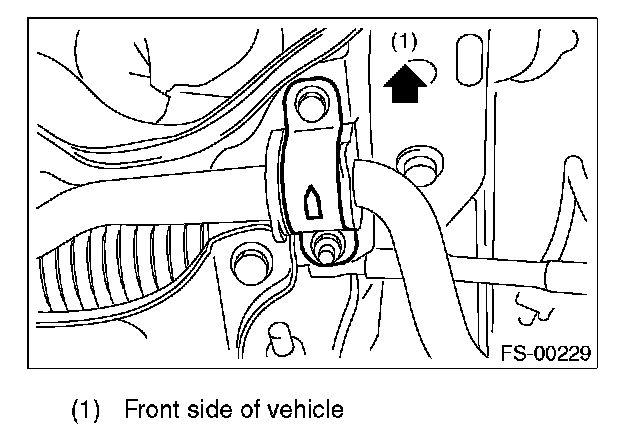 (1)

FS-00229

(1) Front side of vehicle