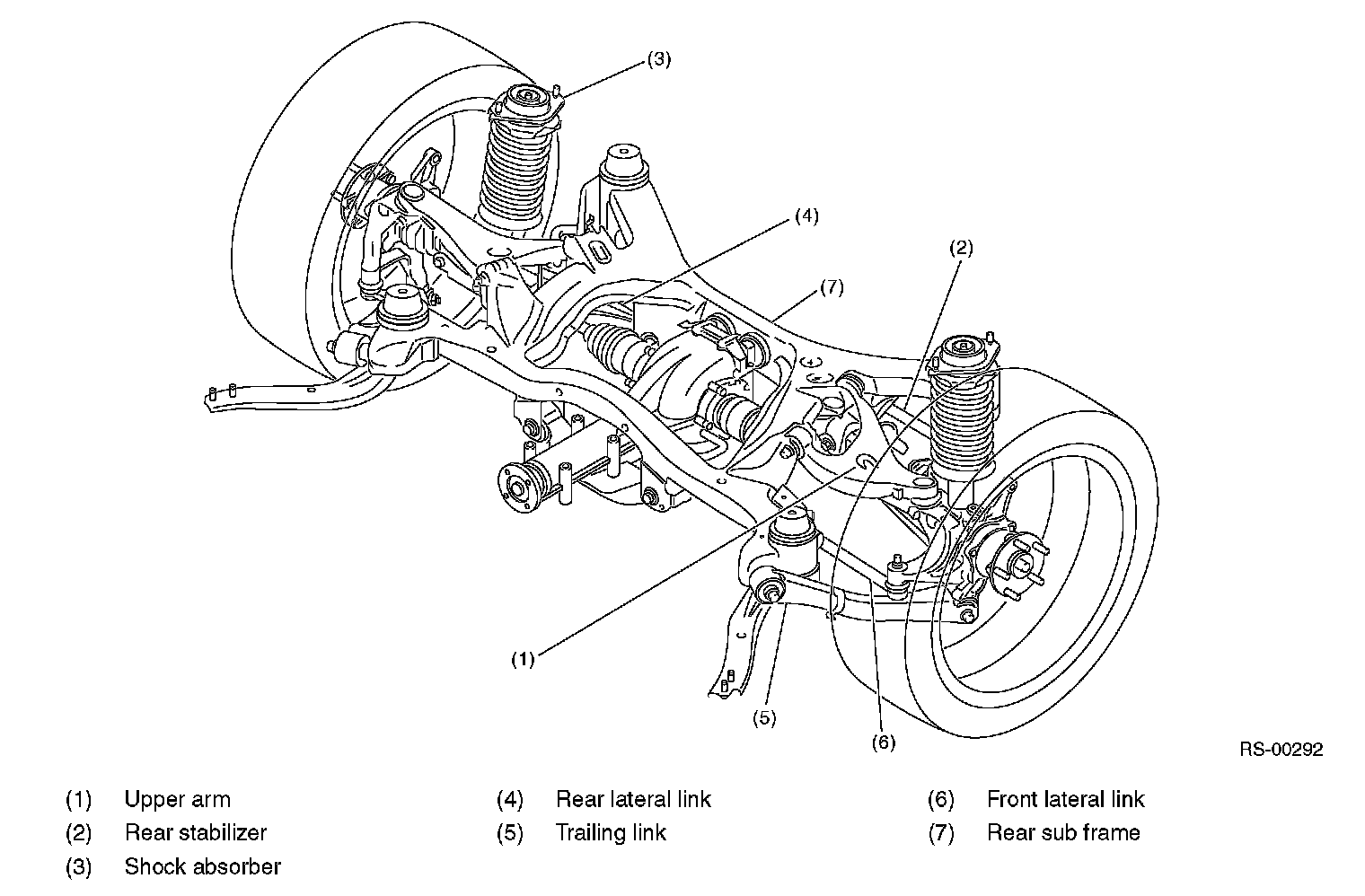 (3)

(4)

(2)

(7)

(1)

(5)

(6)

RS-00292

(1) Upper arm
(2) Rear stabilizer
(3) Shock absorber

(4) Rear lateral link
(5) Trailing link

(6) Front lateral link
(7) Rear sub frame