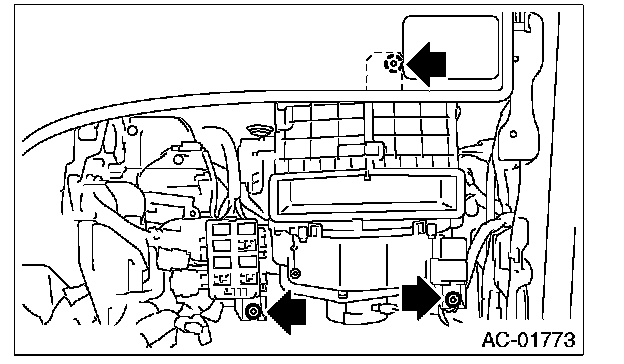 AC-01773