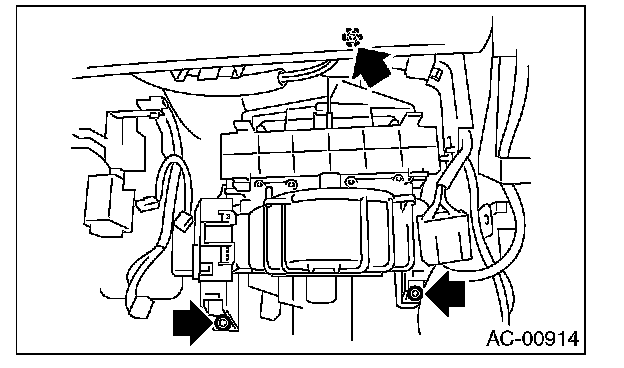 AC-00914