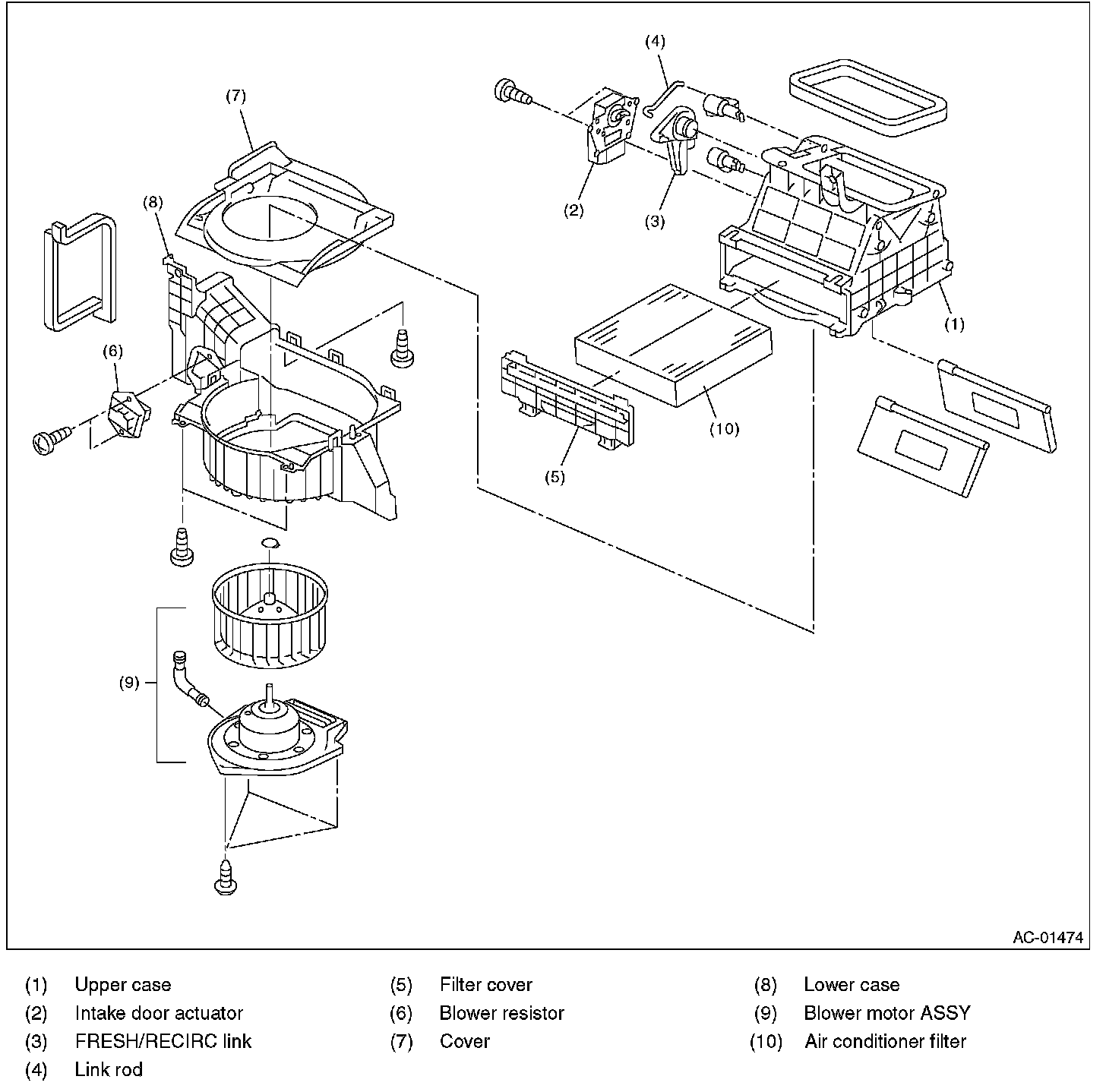 (4)
(7)
(8)
(2)
(3)
(1)
(6)
(10)
(5)
(9)
AC-01474

(1) Upper case
(2) Intake door actuator
(3) FRESH/RECIRC link
(4) Link rod

(5) Filter cover
(6) Blower resistor
(7) Cover

(8) Lower case
(9) Blower motor ASSY
(10) Air conditioner filter