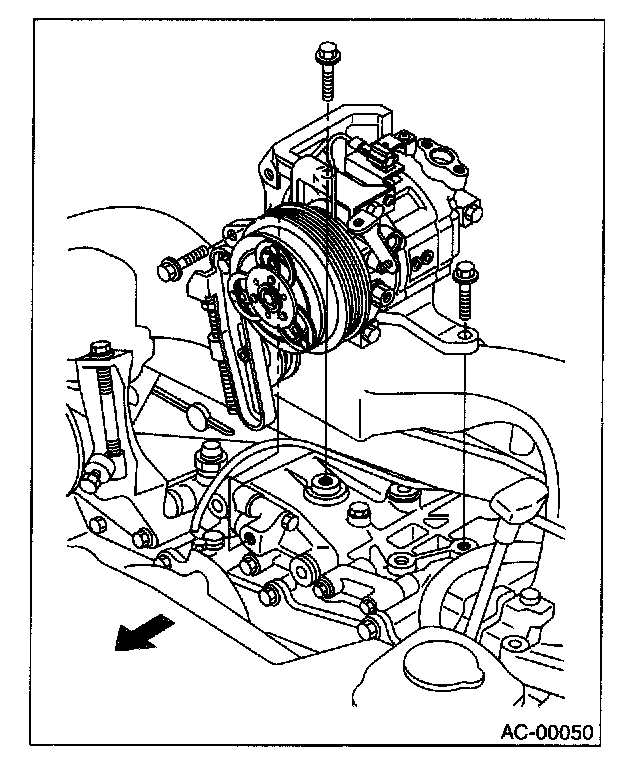 AC-00050