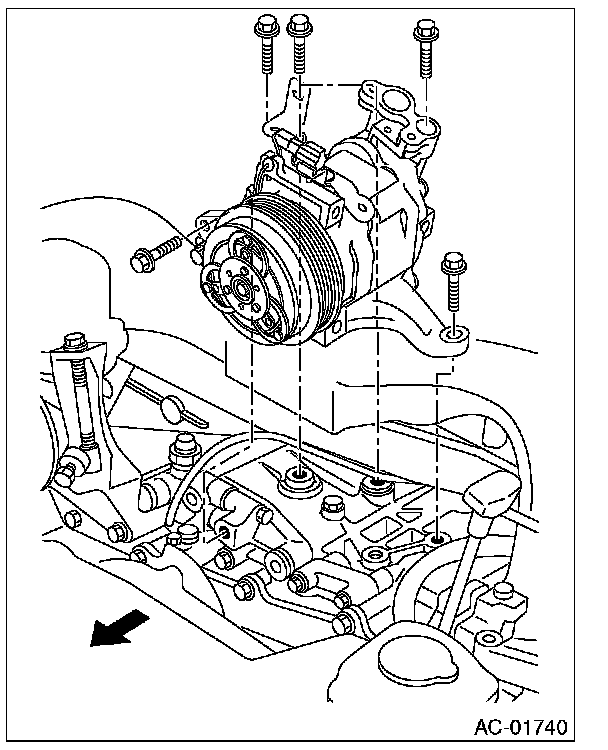 AC-01740