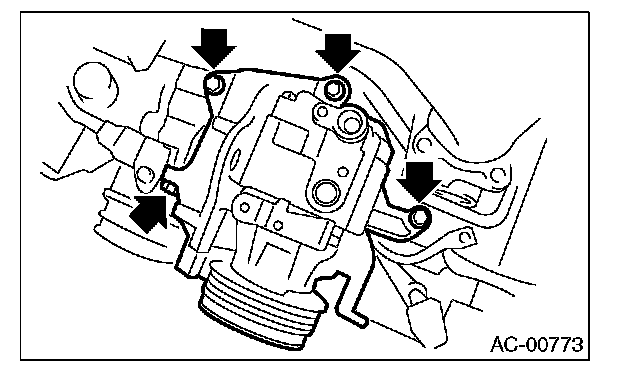 AC-00773