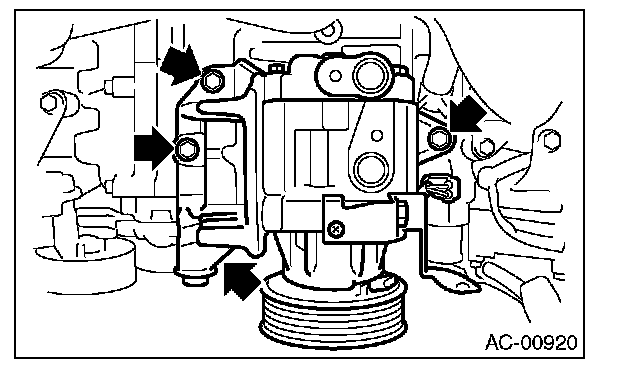 AC-00920