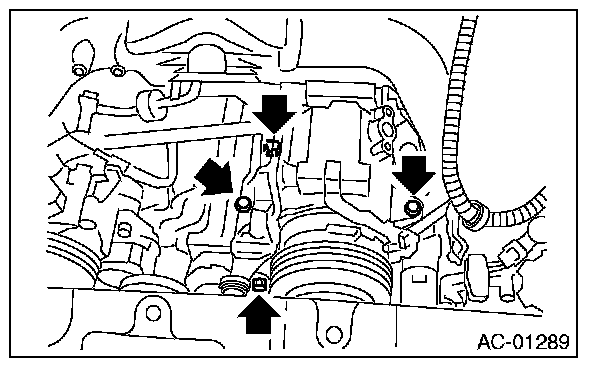 AC-01289