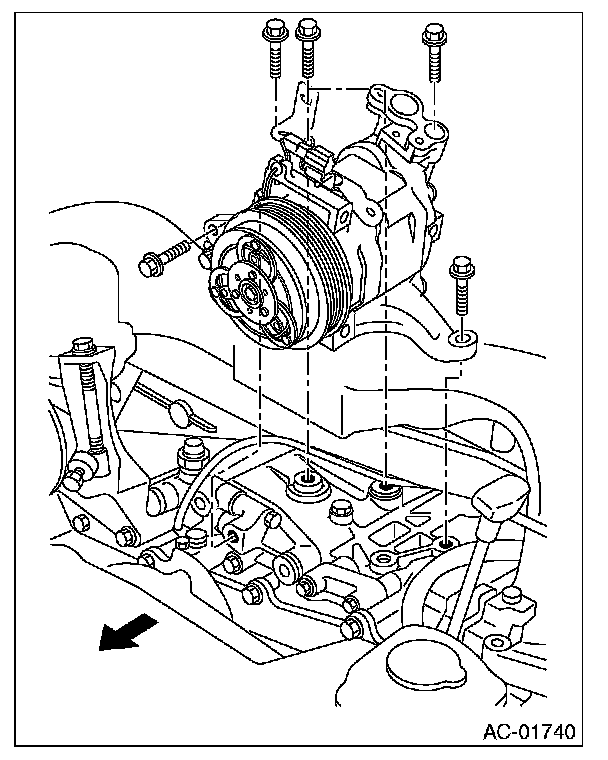 AC-01740