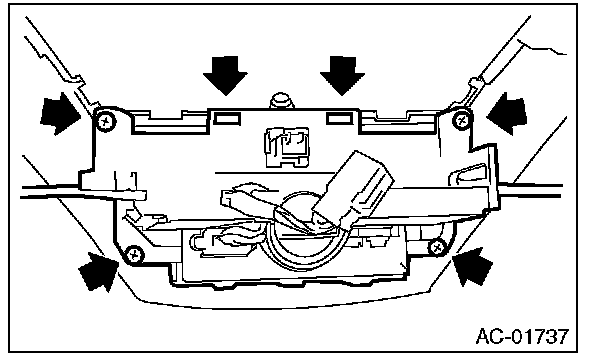 AC-01737