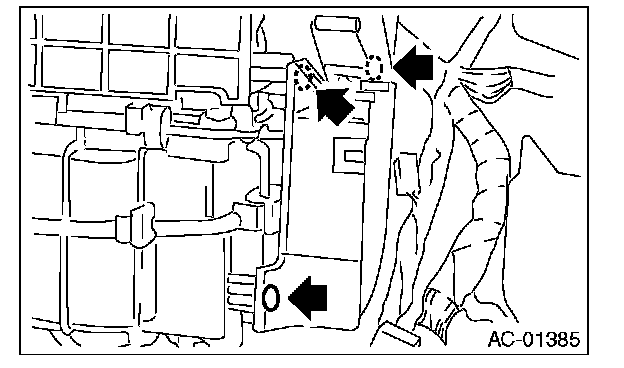 AC-01385