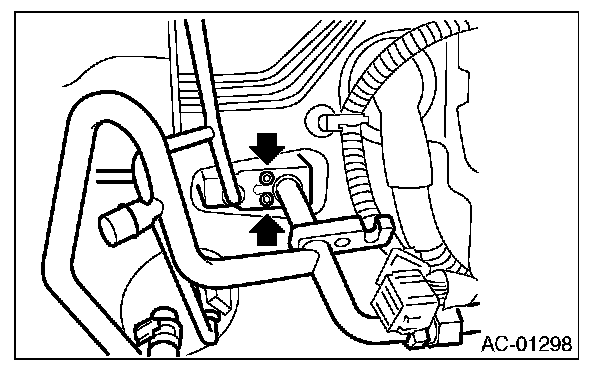 AC-01298