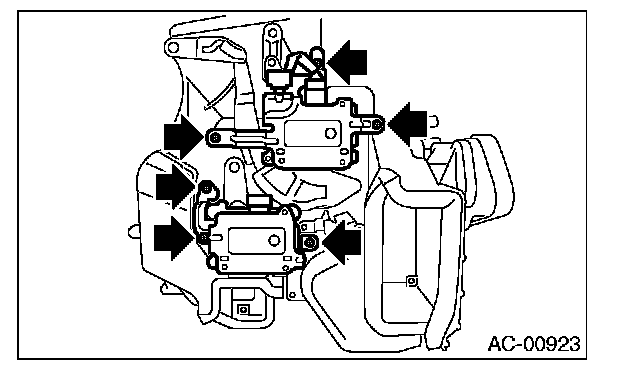 AC-00923