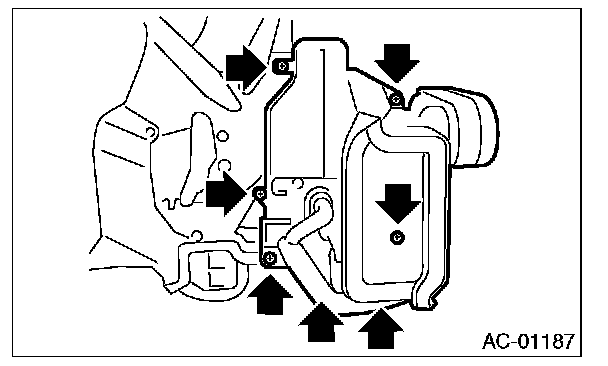 AC-01187