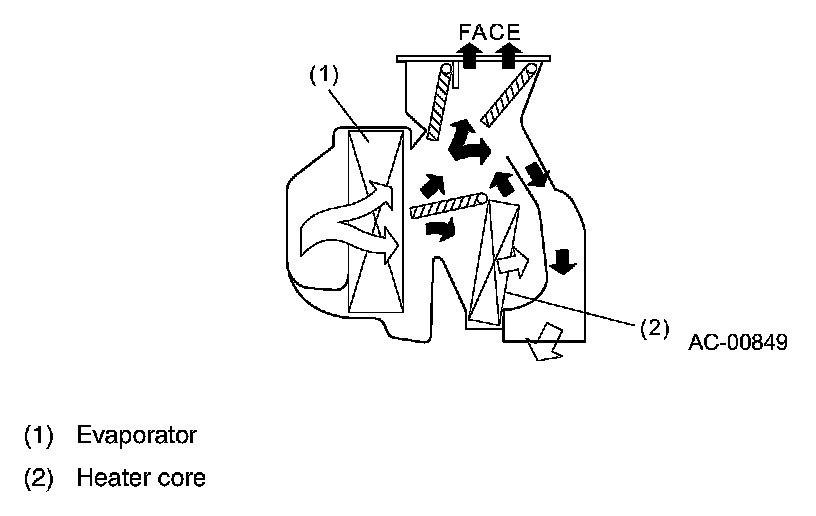 FACE

(1)

(2)

AC-00849

(1) Evaporator

(2) Heater core