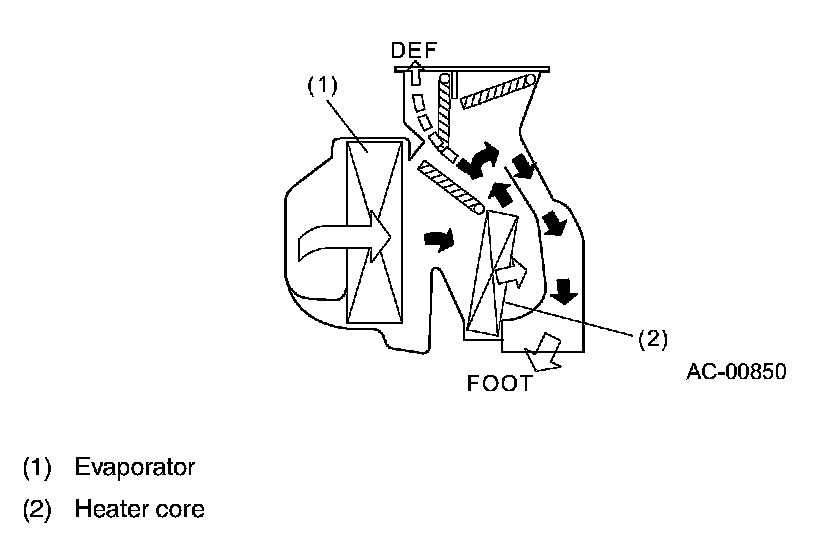 DEF

(1)

(2)

FOOT

AC-00850

(1) Evaporator

(2) Heater core