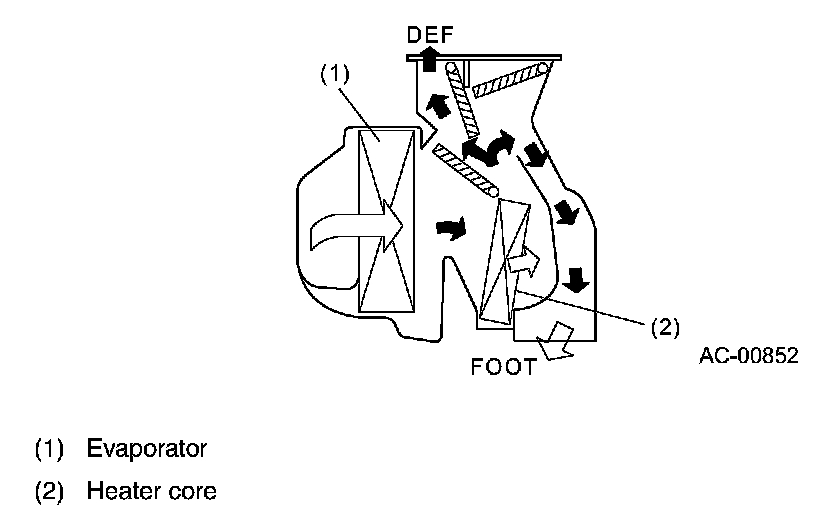 DEF
(1)
(2)
FOOT
AC-00852

(1) Evaporator
(2) Heater core