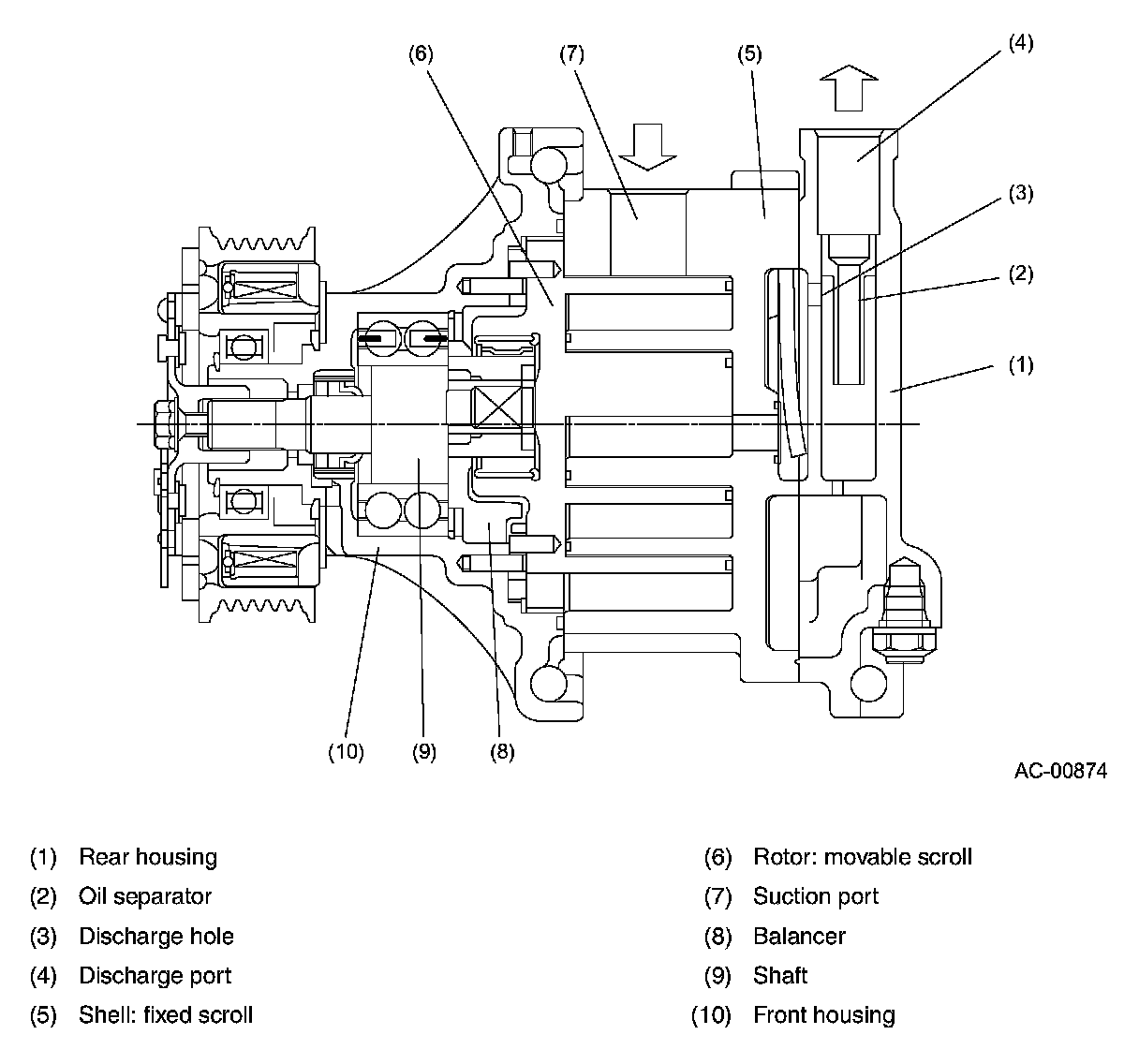 (6) (7) (5) (4)

(3)

(2)

(1)

(10) (9) (8)

AC-00874

(1) Rear housing
(2) Oil separator
(3) Discharge hole
(4) Discharge port
(5) Shell: fixed scroll

(6) Rotor: movable scroll
(7) Suction port
(8) Balancer
(9) Shaft
(10) Front housing