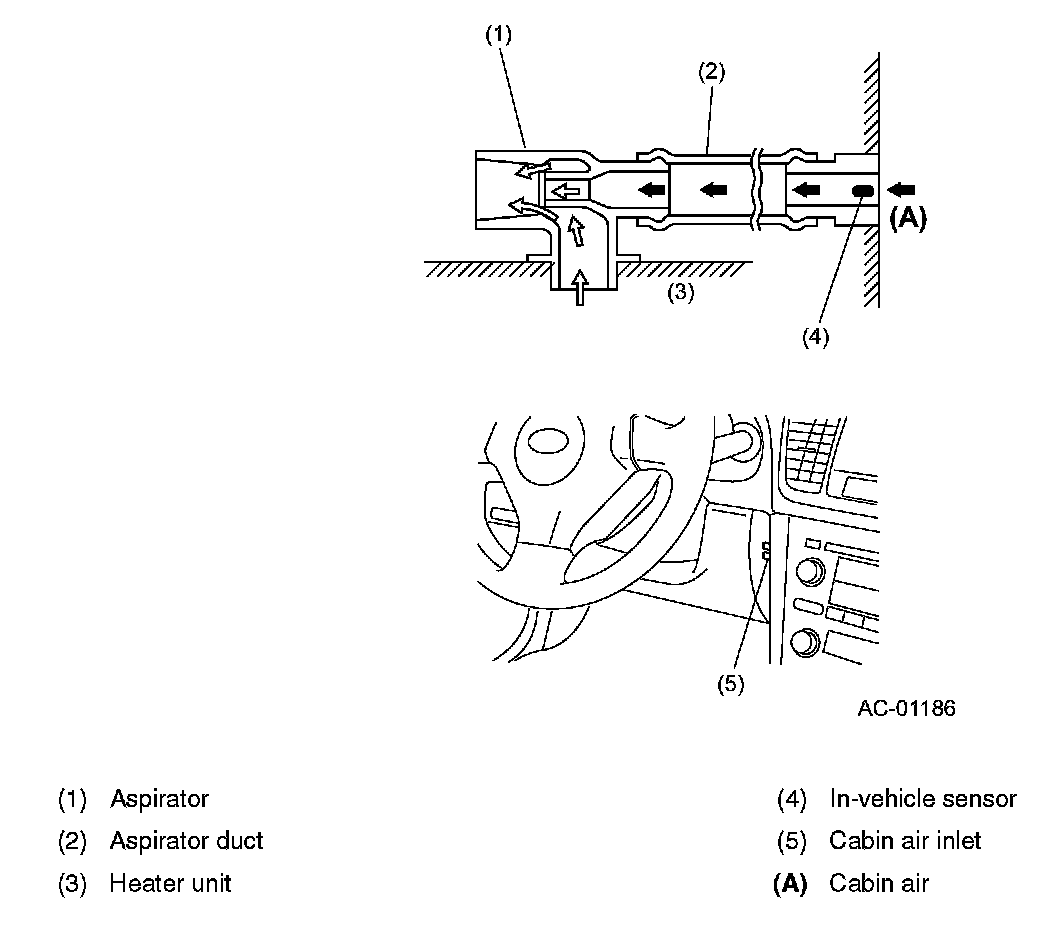 (1)
(2)
(A)
(3)
(4)
(5)
AC-01186

(1) Aspirator
(2) Aspirator duct
(3) Heater unit

(4) In-vehicle sensor
(5) Cabin air inlet
(A) Cabin air