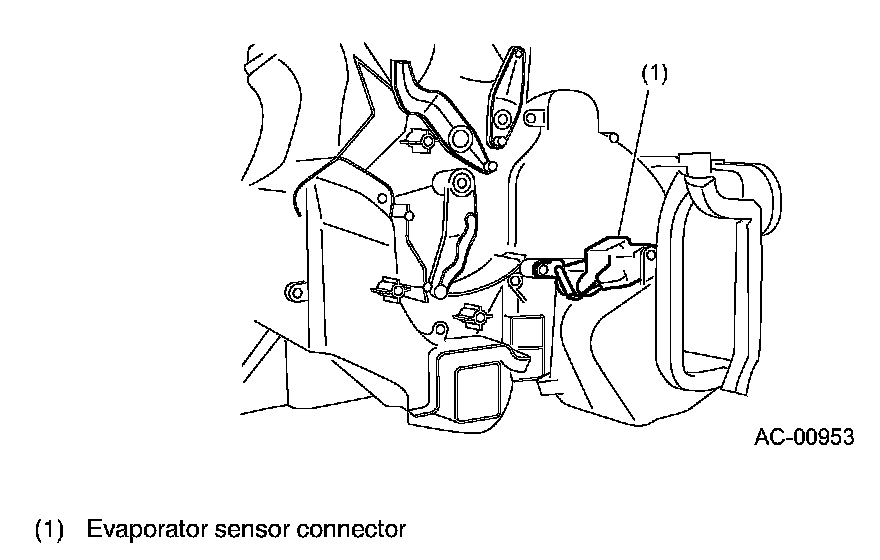 (1)

AC-00953

(1) Evaporator sensor connector