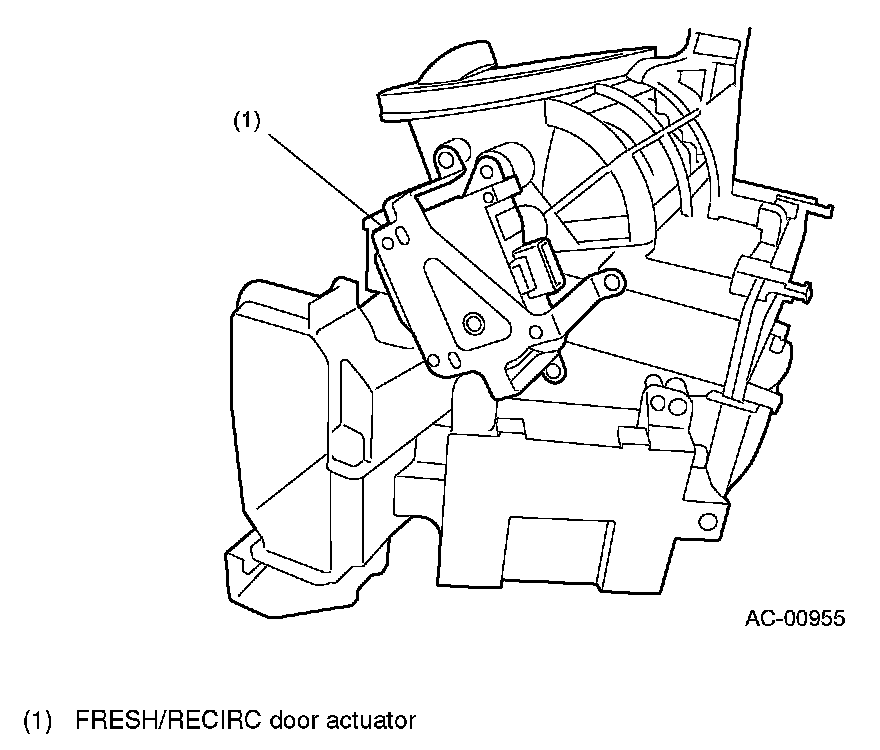 (1)

AC-00955

(1) FRESH/RECIRC door actuator