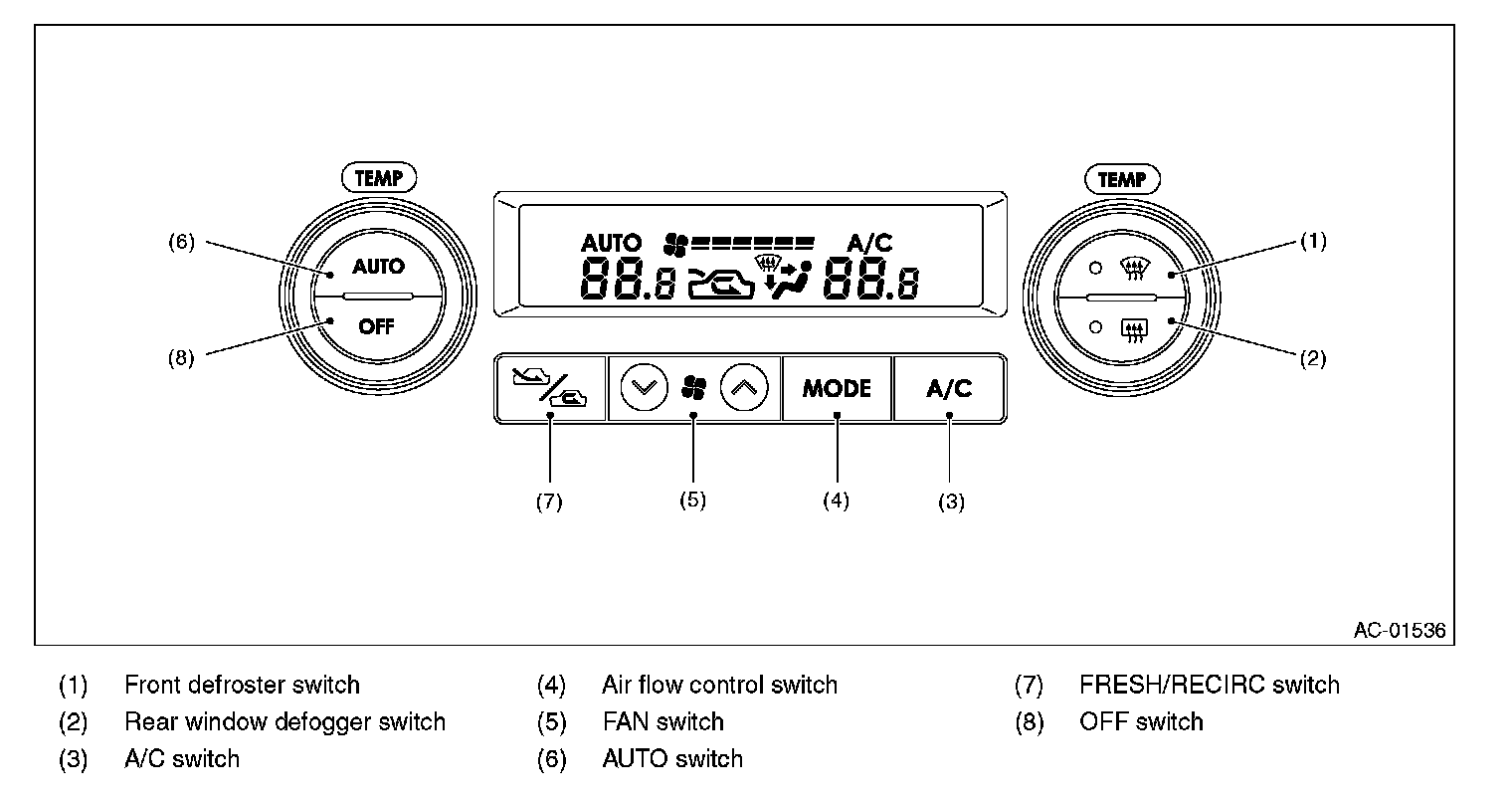 TEMP

(6)
AUTO
OFF
(8)

AUTO A/C
88.8 88.8

TEMP
(1)
(2)

MODE A/C

(7) (5) (4) (3)

AC-01536

(1) Front defroster switch
(2) Rear window defogger switch
(3) A/C switch
(4) Air flow control switch
(5) FAN switch
(6) AUTO switch
(7) FRESH/RECIRC switch
(8) OFF switch