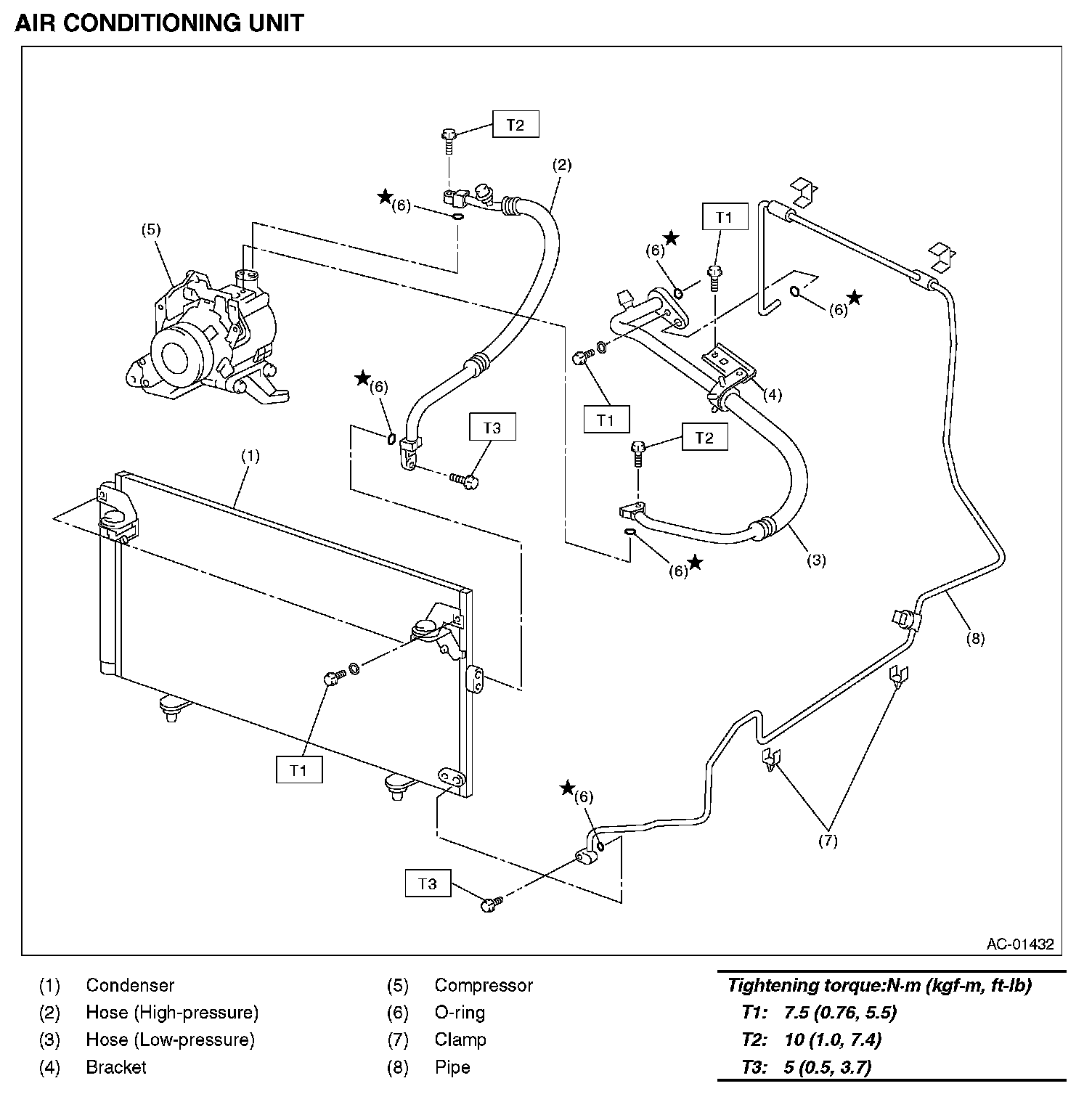 AIR CONDITIONING UNIT

T2
(2)
★(6)
(5)
T1
(6)★
(6)★
★(6)
(4)
T1
T3
T2
(1)
(3)
(6)★
(8)
T1
★(6)
(7)
T3
AC-01432

(1) Condenser
(2) Hose (High-pressure)
(3) Hose (Low-pressure)
(4) Bracket
(5) Compressor
(6) O-ring
(7) Clamp
(8) Pipe

Tightening torque:N·m (kgf-m, ft-lb)
T1: 7.5 (0.76, 5.5)
T2: 10 (1.0, 7.4)
T3: 5 (0.5, 3.7)