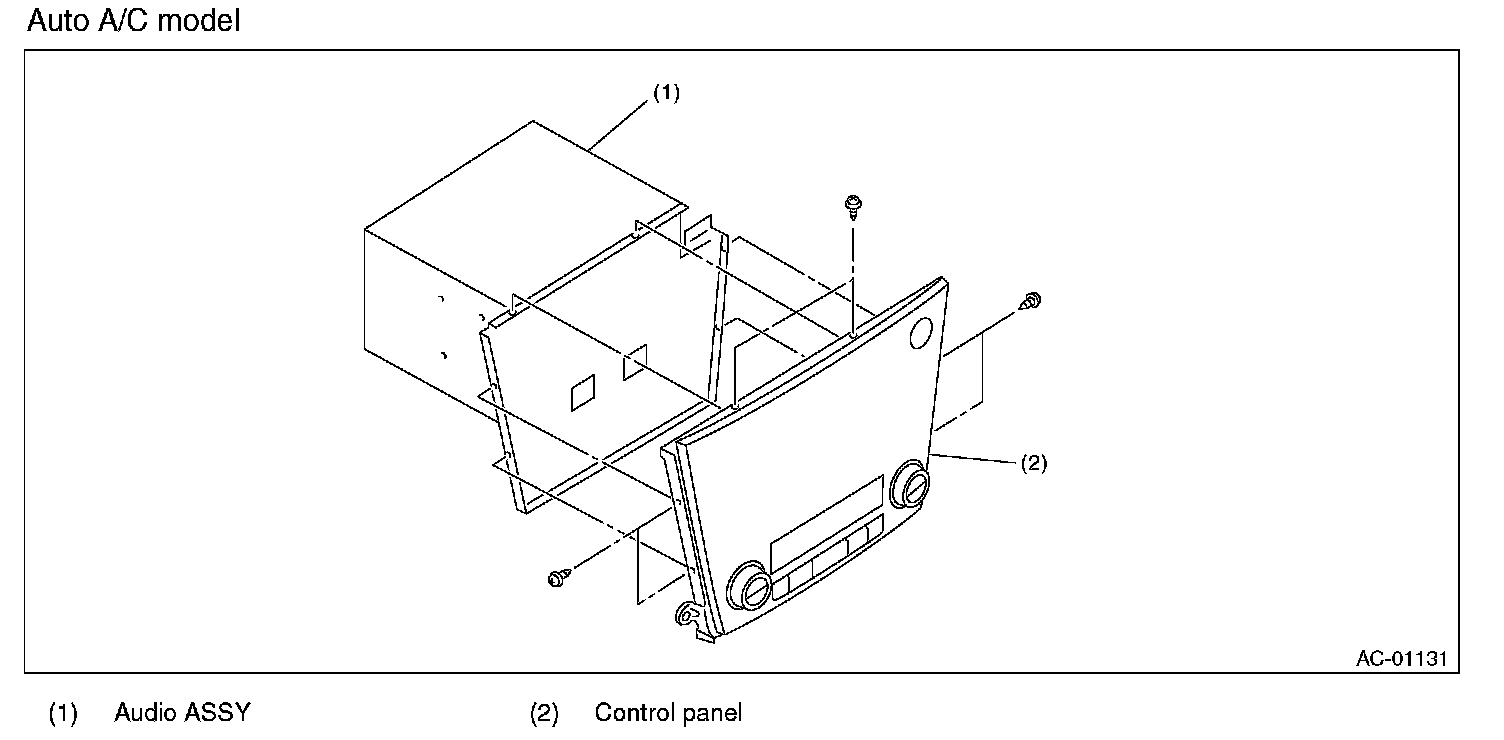 Auto A/C model

(1)

(2)

AC-01131

(1) Audio ASSY

(2) Control panel