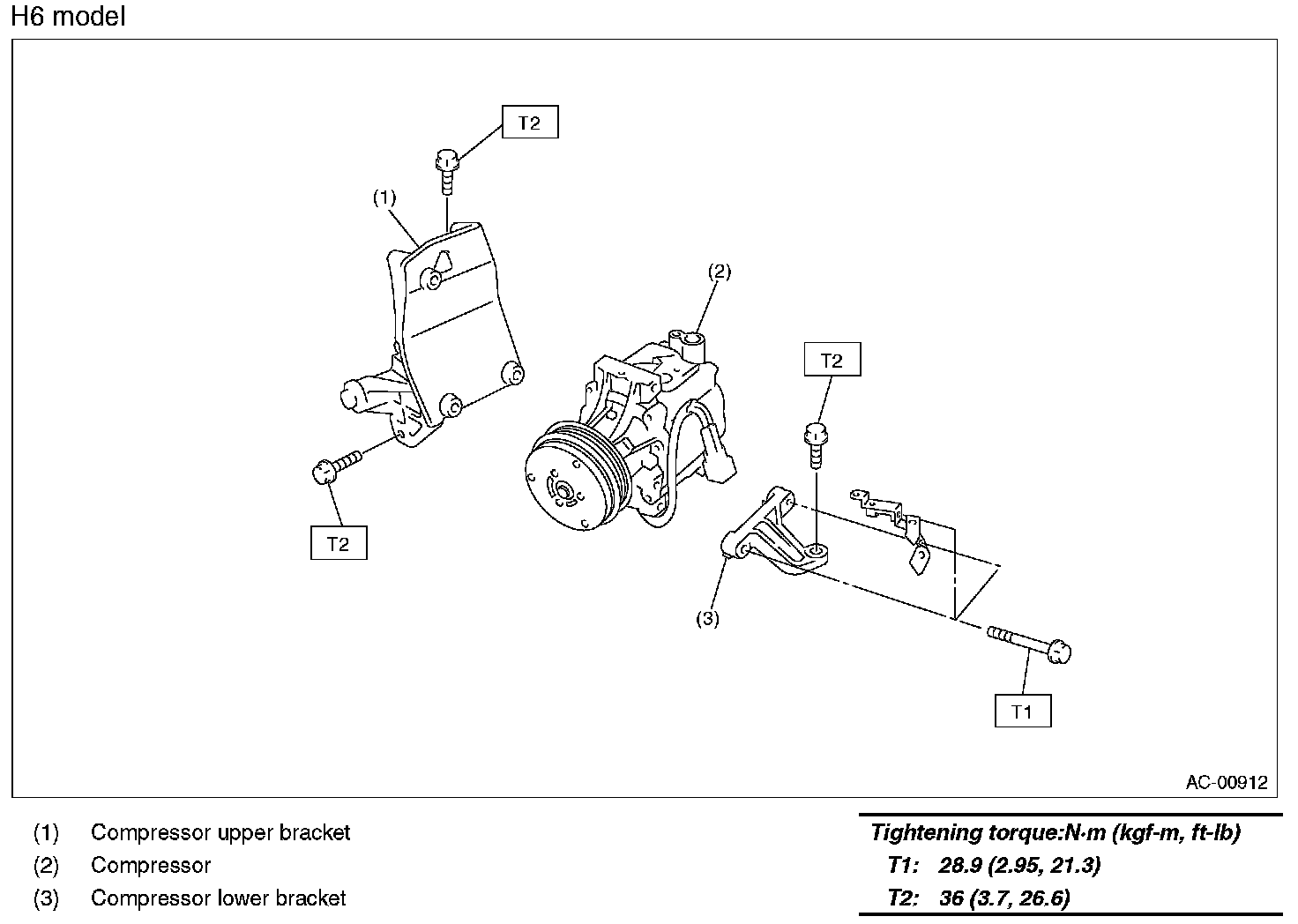 H6 model

T2

(1)

(2)

T2

T2

(3)

T1

AC-00912

(1) Compressor upper bracket
(2) Compressor
(3) Compressor lower bracket

Tightening torque:N·m (kgf-m, ft-lb)
T1: 28.9 (2.95, 21.3)
T2: 36 (3.7, 26.6)