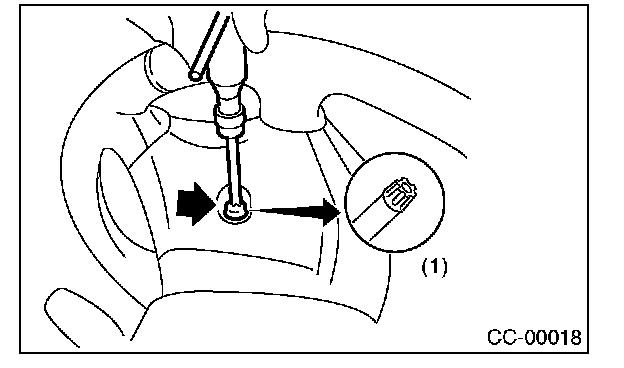 (1)

CC-00018