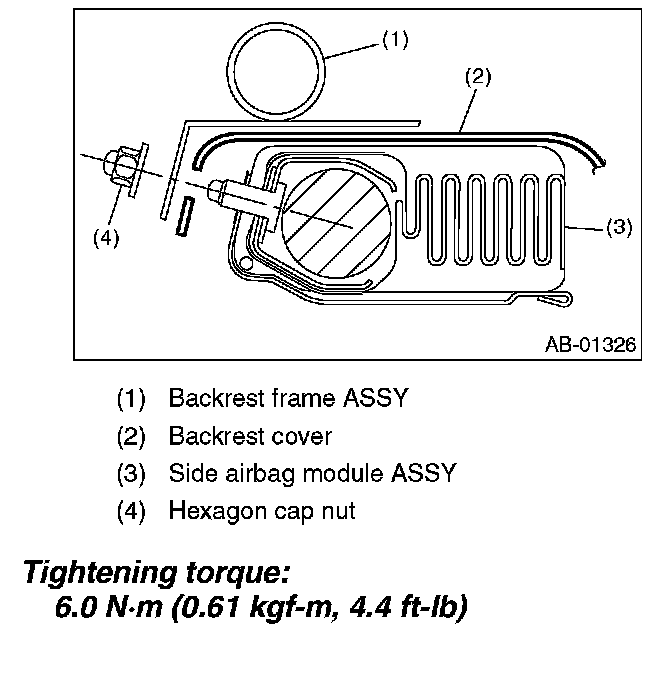 (1)
(2)
(4)
(3)
AB-01326

(1) Backrest frame ASSY
(2) Backrest cover
(3) Side airbag module ASSY
(4) Hexagon cap nut

Tightening torque:
6.0 N·m (0.61 kgf-m, 4.4 ft-lb)