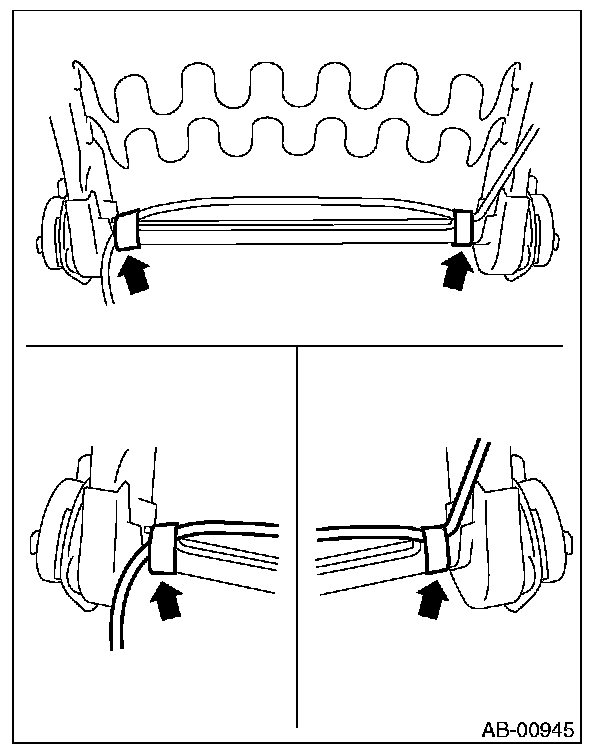 AB-00945