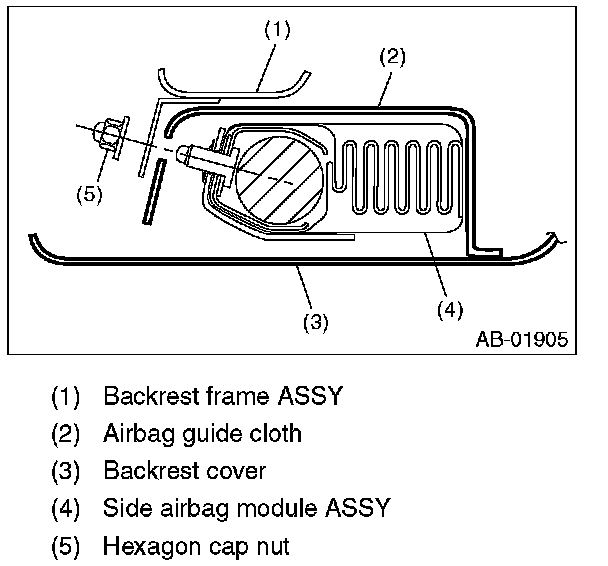 (1)
(2)
(5)
(3)
(4)
AB-01905

(1) Backrest frame ASSY
(2) Airbag guide cloth
(3) Backrest cover
(4) Side airbag module ASSY
(5) Hexagon cap nut