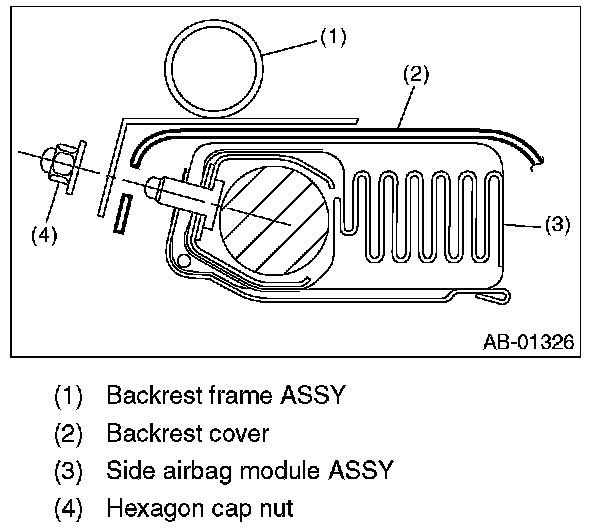 (1)
(2)
(4)
(3)
AB-01326

(1) Backrest frame ASSY
(2) Backrest cover
(3) Side airbag module ASSY
(4) Hexagon cap nut