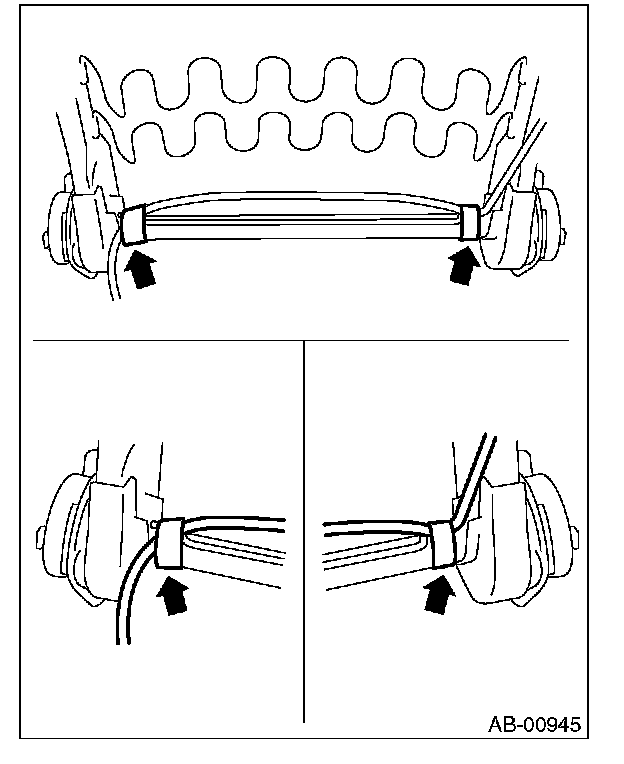 AB-00945