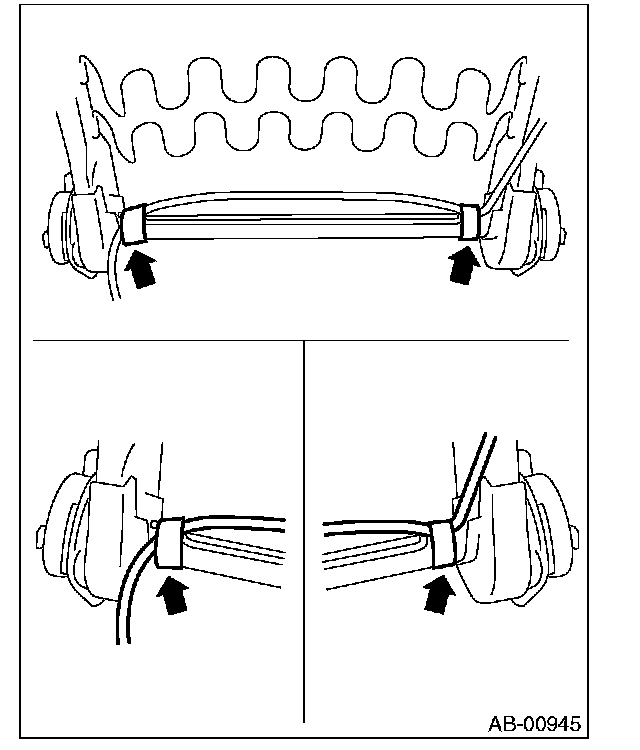 AB-00945