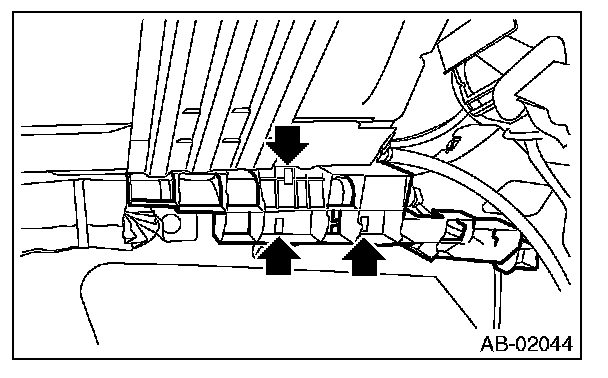 AB-02044